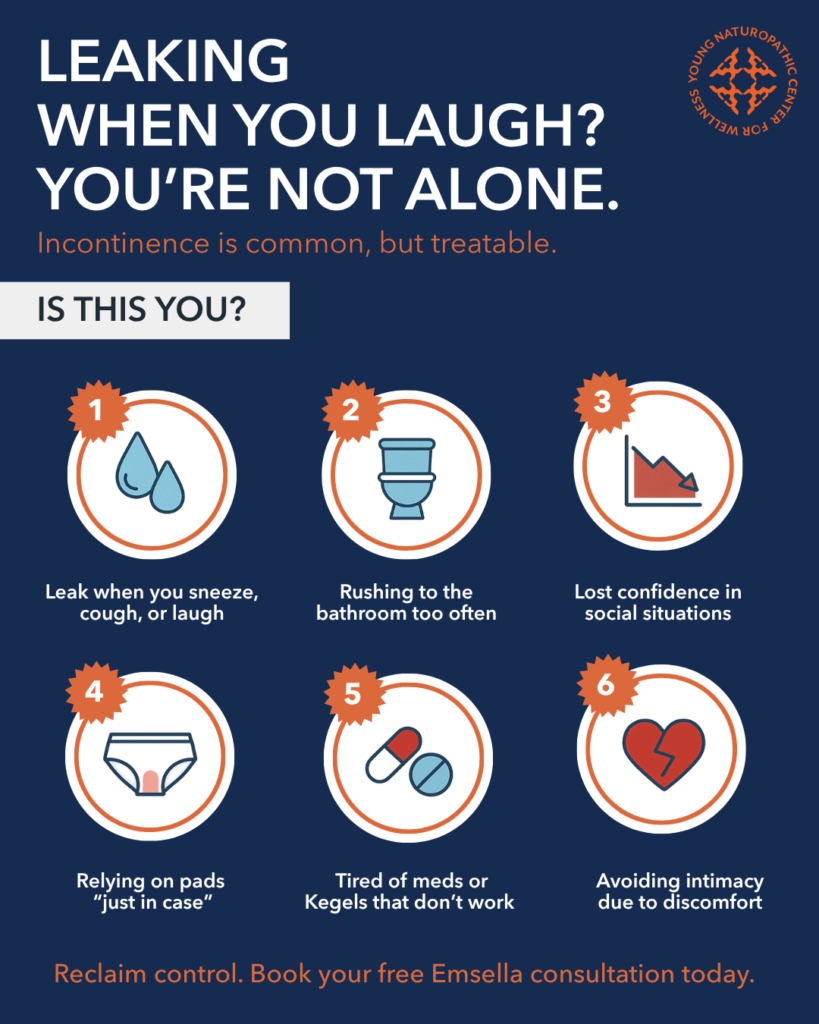 LEAKING WHEN YOU LAUGH? YOU'RE NOT ALONE.

YOUNG NATUROPATHIC CENTER FOR WELLNESS

Incontinence is common, but treatable.

IS THIS YOU?

1
Leak when you sneeze, cough, or laugh

2
Rushing to the bathroom too often

3
Lost confidence in social situations

4
Relying on pads "just in case"

5
Tired of meds or Kegels that don't work

6
Avoiding intimacy due to discomfort

Reclaim control. Book your free Emsella consultation today.